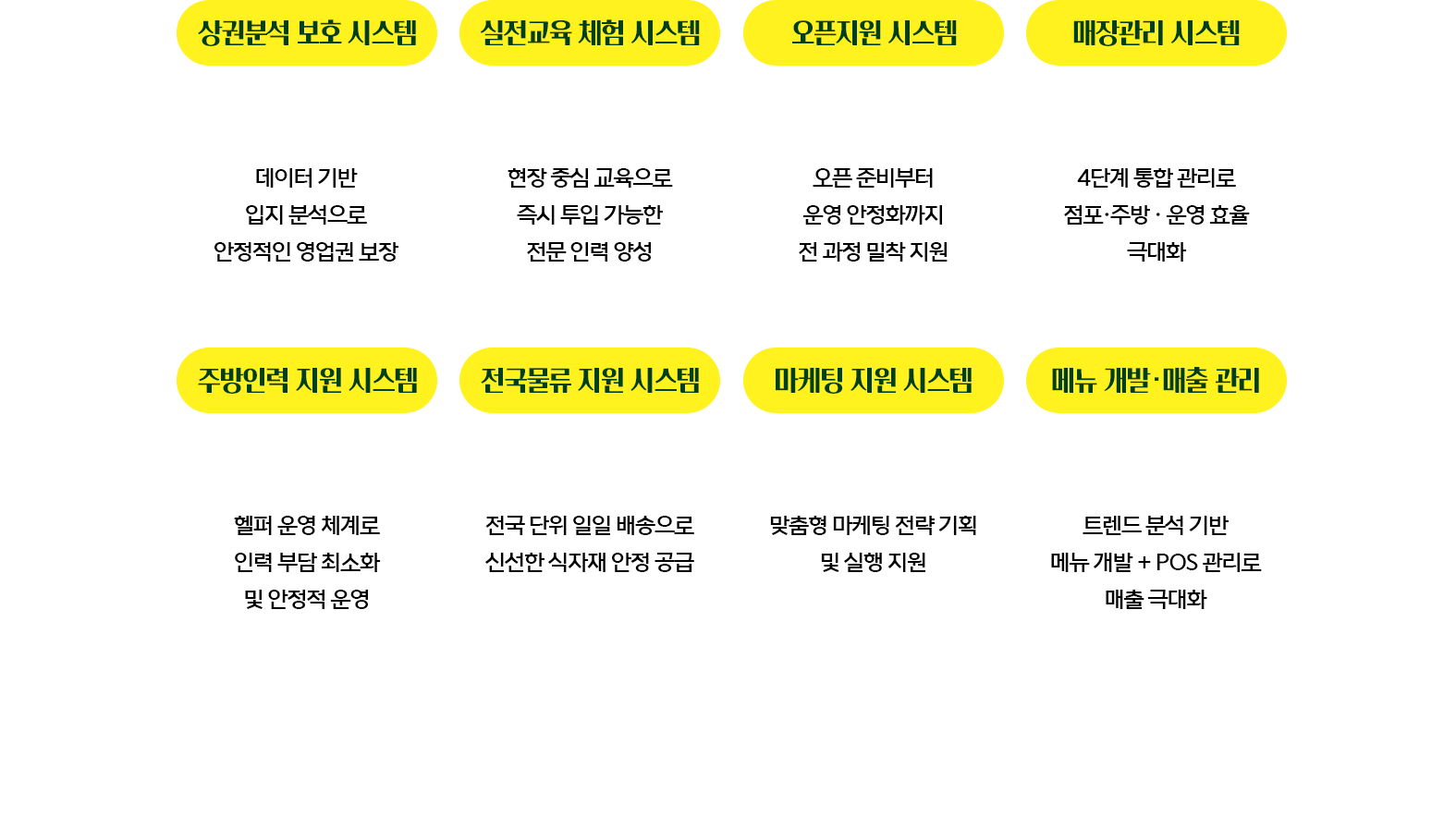 상권분석 보호 시스템

데이터 기반
입지 분석으로
안정적인 영업권 보장

실전교육 체험 시스템

현장 중심 교육으로
즉시 투입 가능한
전문 인력 양성

오픈지원 시스템

오픈 준비부터
운영 안정화까지
전 과정 밀착 지원

매장관리 시스템

4단계 통합 관리로
점포·주방 · 운영 효율
극대화

주방인력 지원 시스템

헬퍼 운영 체계로
인력 부담 최소화
및 안정적 운영

전국물류 지원 시스템

전국 단위 일일 배송으로
신선한 식자재 안정 공급

마케팅 지원 시스템

맞춤형 마케팅 전략 기획
및 실행 지원

메뉴 개발·매출 관리

트렌드 분석 기반
메뉴 개발 + POS 관리로
매출 극대화